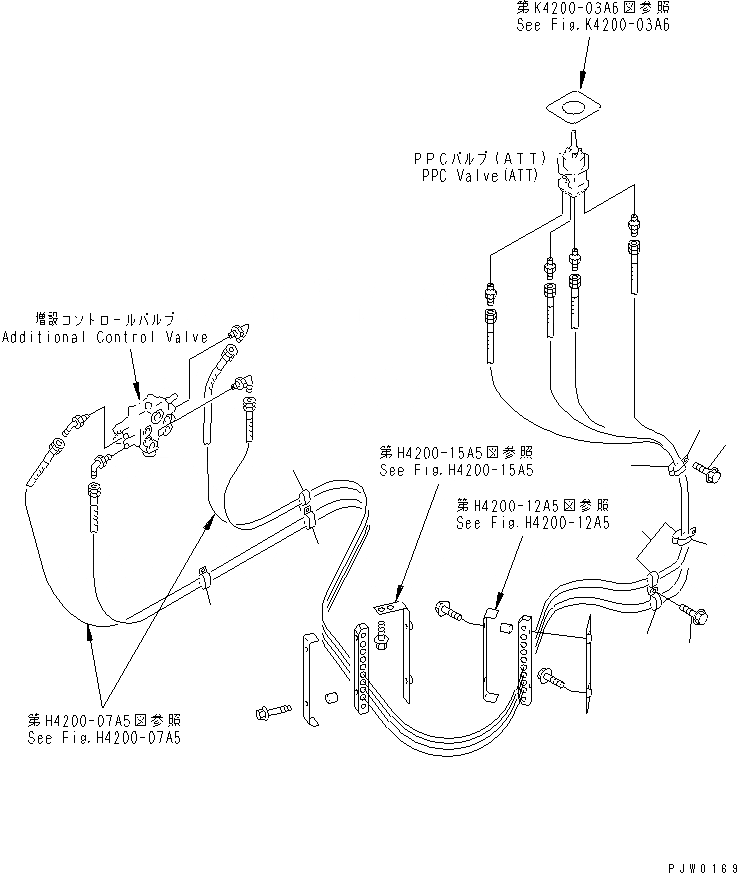 第K4200-03A6図参照
See Fig.K4200-03A6

PPCバルブ(ATT)
PPC Valve(ATT)

増設コントロールバルブ
Additional Control Valve

第H4200-15A5図参照
See Fig.H4200-15A5

第H4200-12A5図参照
See Fig.H4200-12A5

第H4200-07A5図参照
See Fig.H4200-07A5

PJW0169