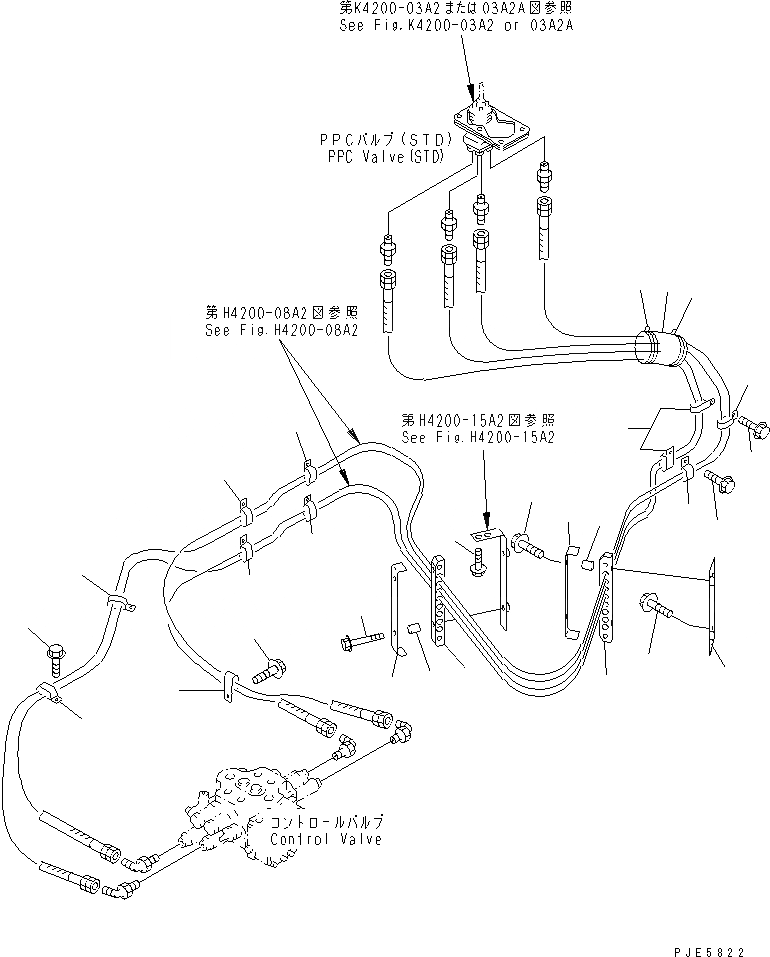 第K4200-03A2または03A2A図参照
See Fig.K4200-03A2 or 03A2A

PPCバルブ(STD)
PPC Valve(STD)

第H4200-08A2図参照
See Fig.H4200-08A2

第H4200-15A2図参照
See Fig.H4200-15A2

コントロールバルブ
Control Valve

PJE5822