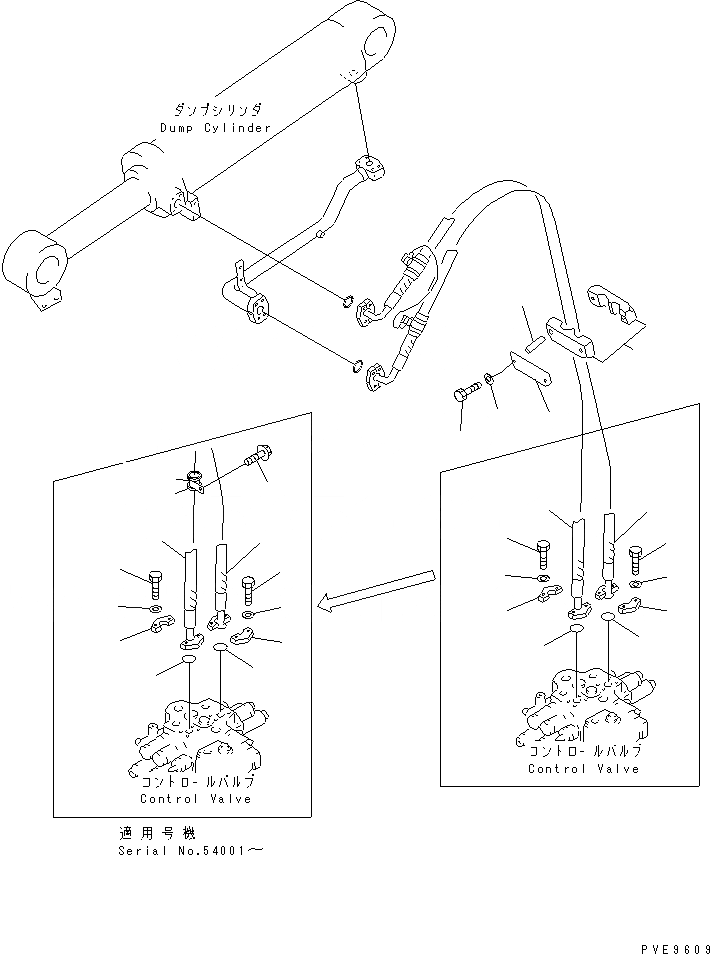 ダンプシリンダ
Dump Cylinder

コントロールバルブ
Control Valve

コントロールバルブ
Control Valve

適用号機
Serial No.54001～

PVE9609