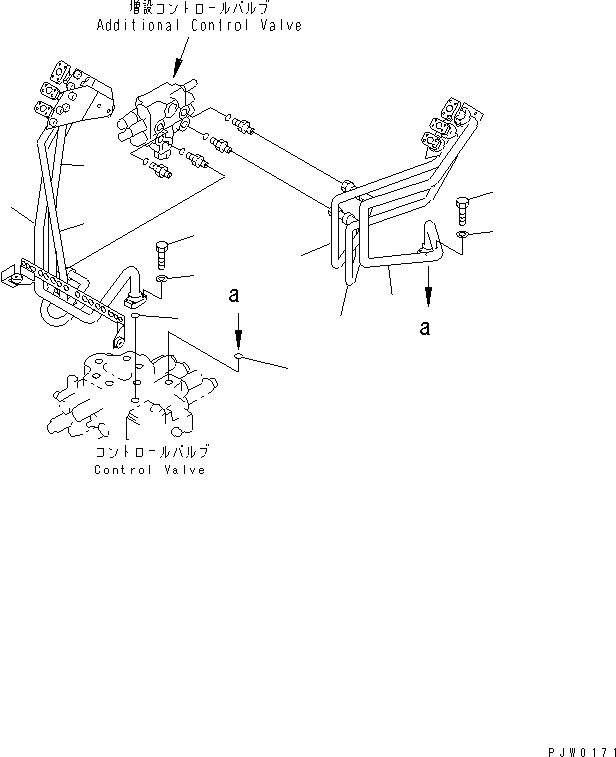 増設コントロールバルブ
Additional Control Valve

a

a

コントロールバルブ
Control Valve

PJW0171