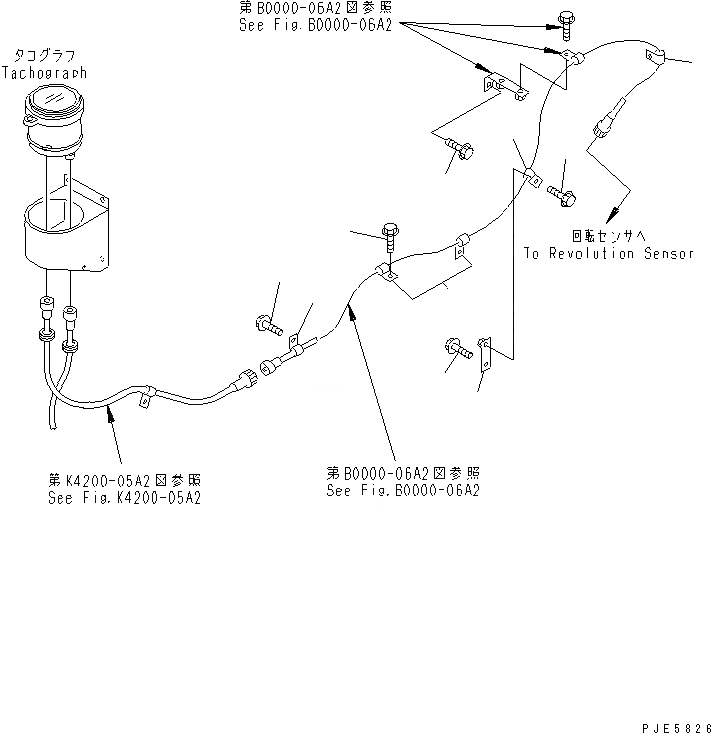 第B0000-06A2図参照
See Fig.B0000-06A2

タコグラフ
Tachograph

回転センサへ
To Revolution Sensor

第K4200-05A2図参照
See Fig.K4200-05A2

第B0000-06A2図参照
See Fig.B0000-06A2

PJE5826