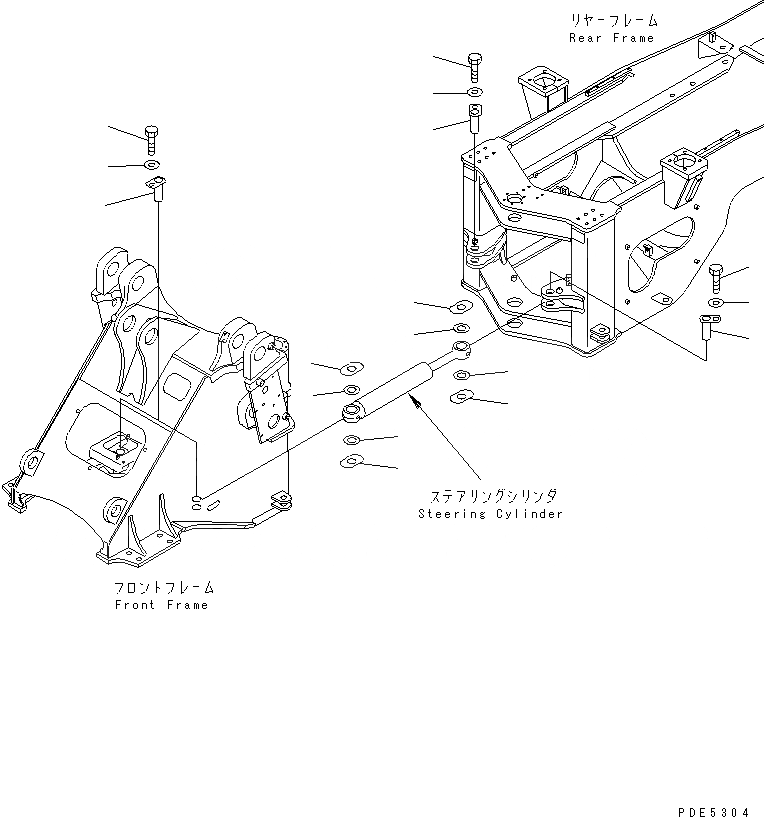 リヤーフレーム
Rear Frame

ステアリングシリンダ
Steering Cylinder

フロントフレーム
Front Frame

PDE5304