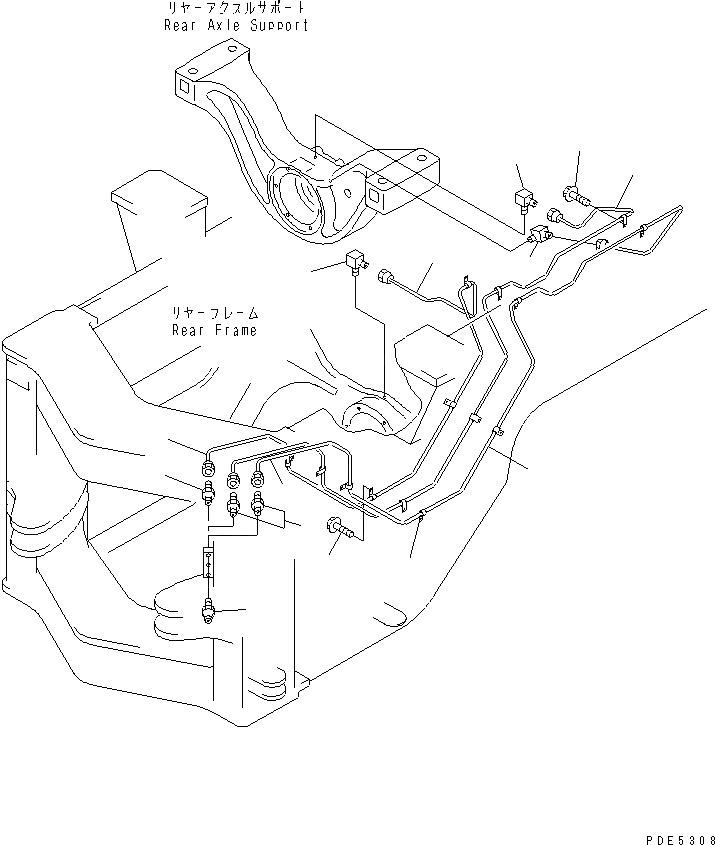 リヤーアクスルサポート
Rear Axle Support

リヤーフレーム
Rear Frame

PDE5308