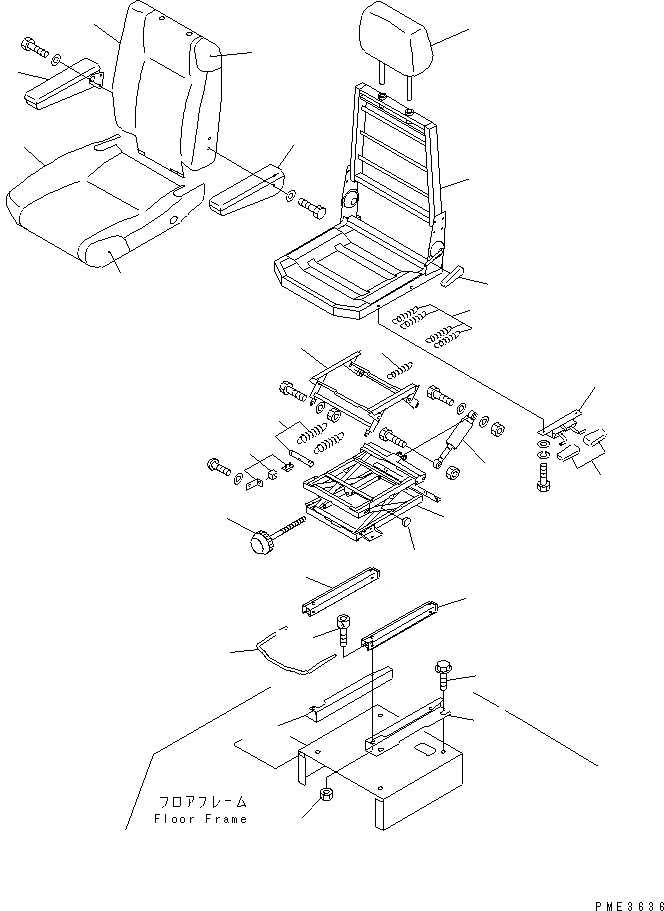 フロアフレーム
Floor Frame

PME3636