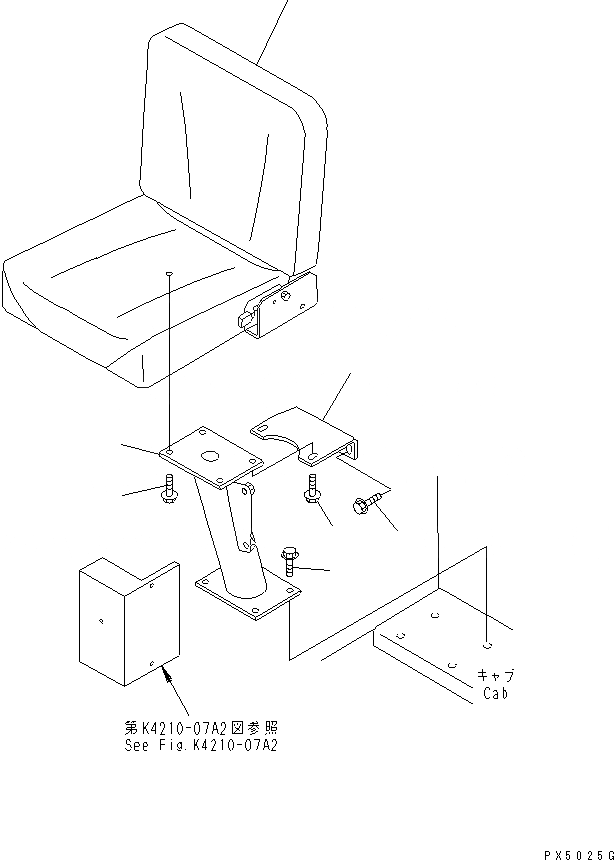 キャブ
Cab

第K4210-07A2図参照
See Fig.K4210-07A2

PX5025G