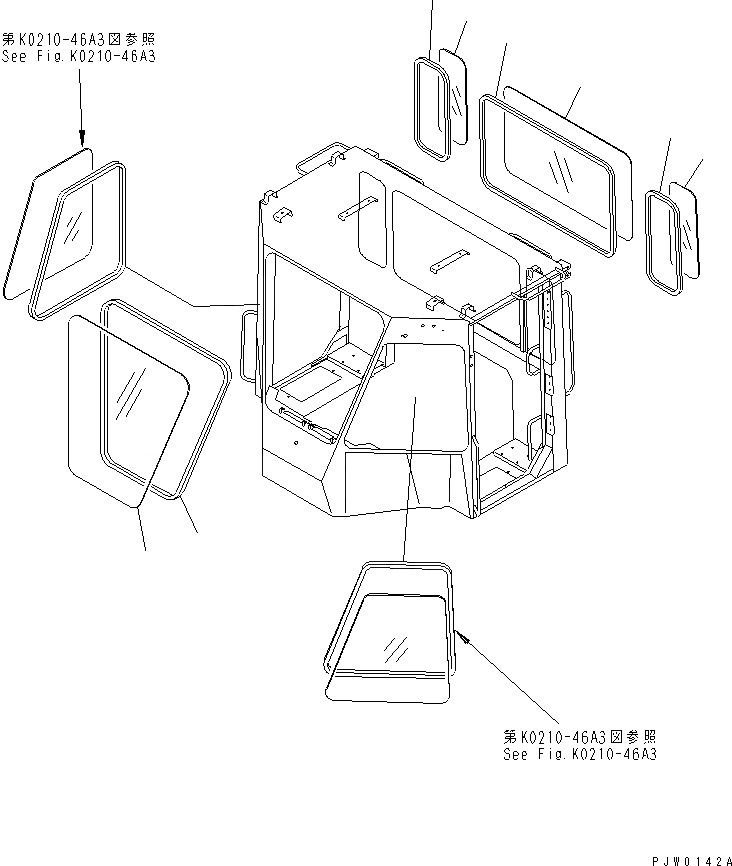 第K0210-46A3図参照
See Fig.K0210-46A3

第K0210-46A3図参照
See Fig.K0210-46A3

PJW0142A