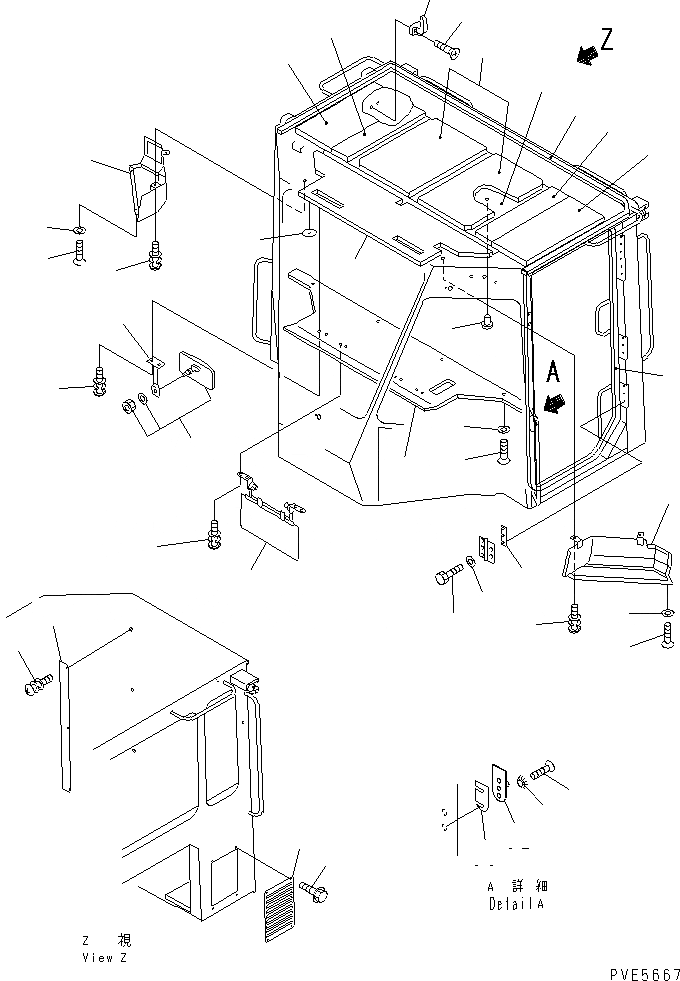 Z

A

A 詳 細
Detail A

Z 視
View Z

PVE5667