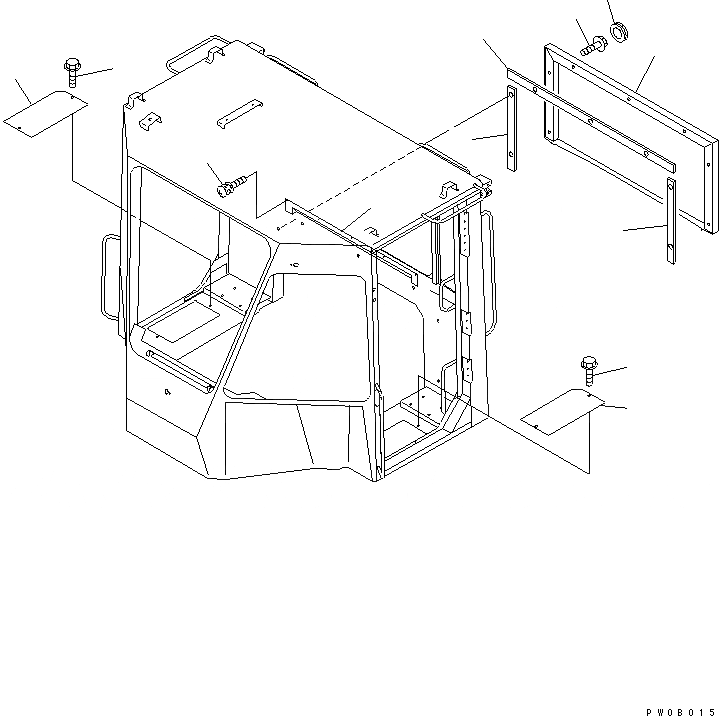 PW0B015