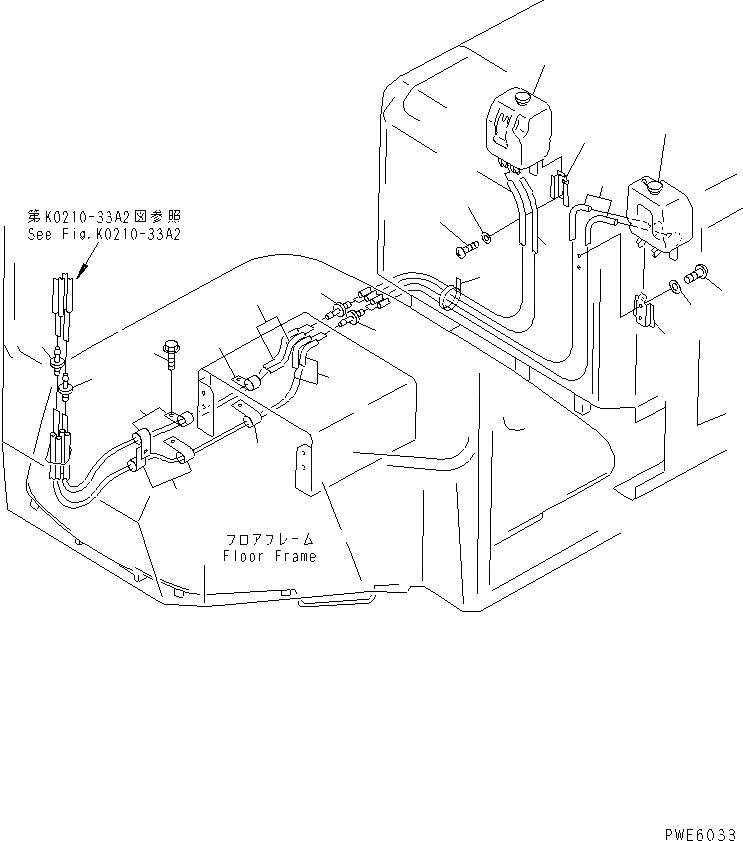 第K0210-33A2図参照
See Fig.K0210-33A2

フロアフレーム
Floor Frame

PWE6033