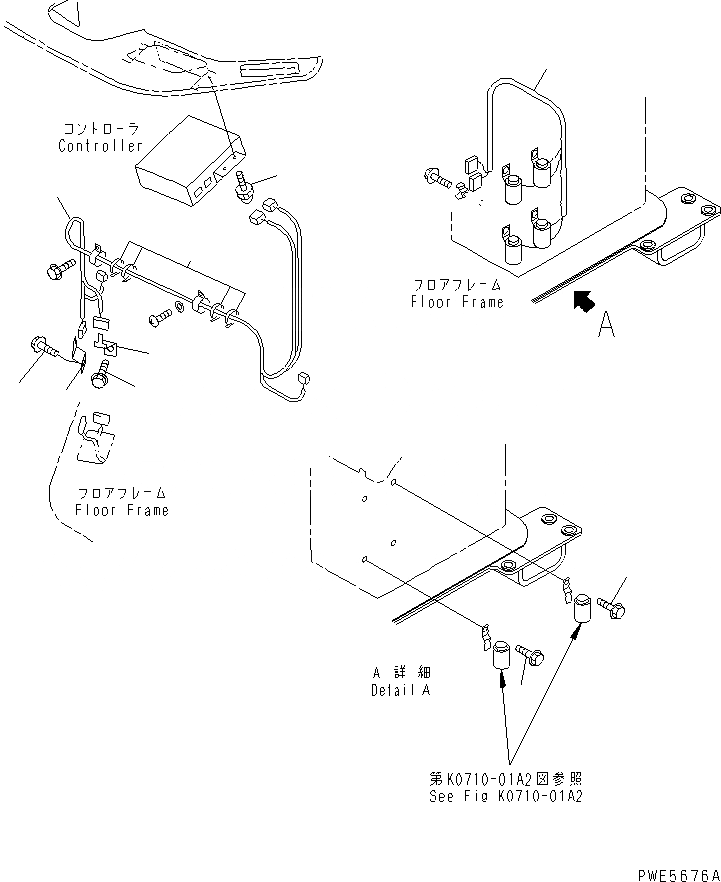 コントローラ
Controller

フロアフレーム
Floor Frame

A

フロアフレーム
Floor Frame

A 詳細
Detail A

第K0710-01A2図参照
See Fig K0710-01A2

PWE5676A