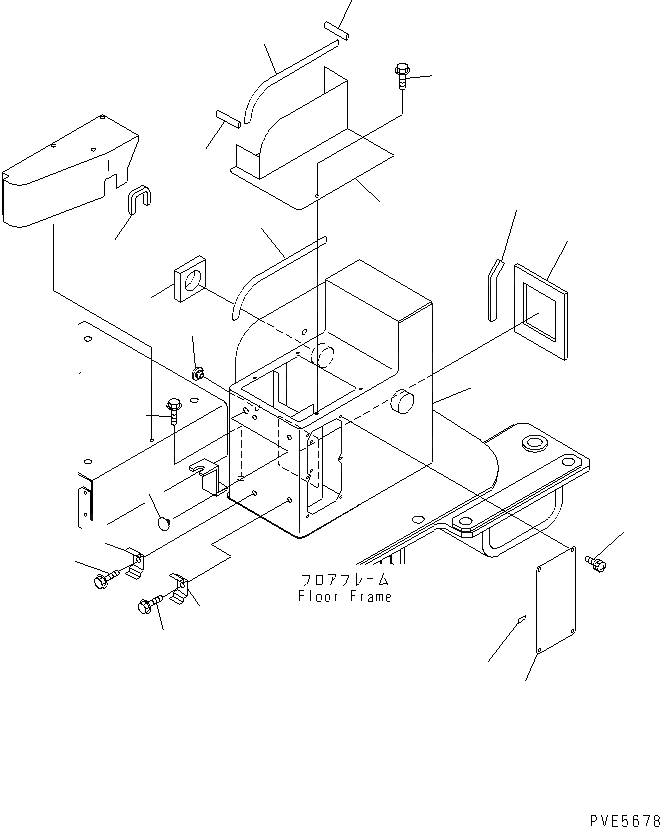 フロアフレーム
Floor Frame

PVE5678