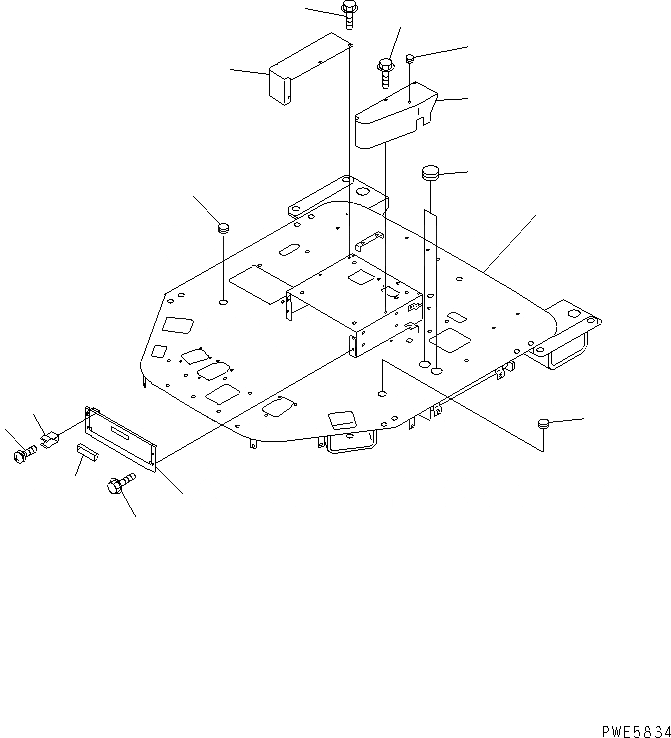 PWE5834