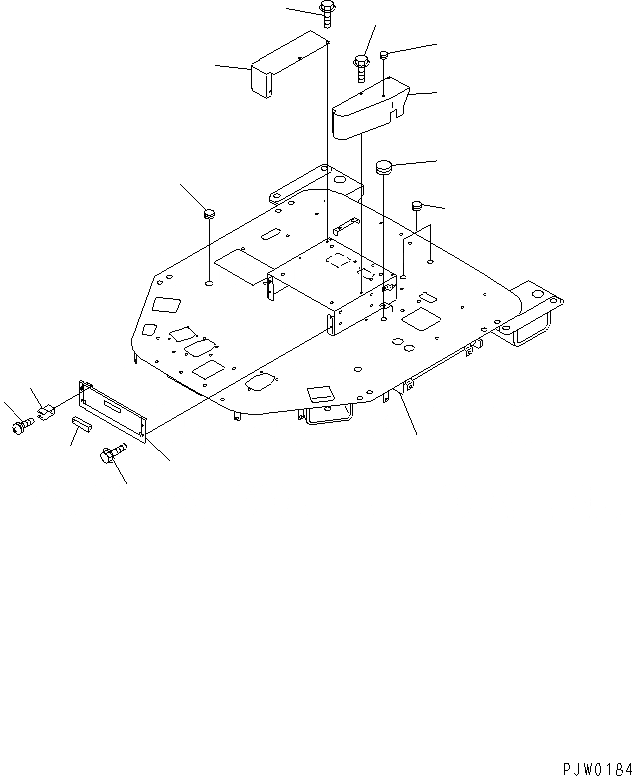 PJW0184