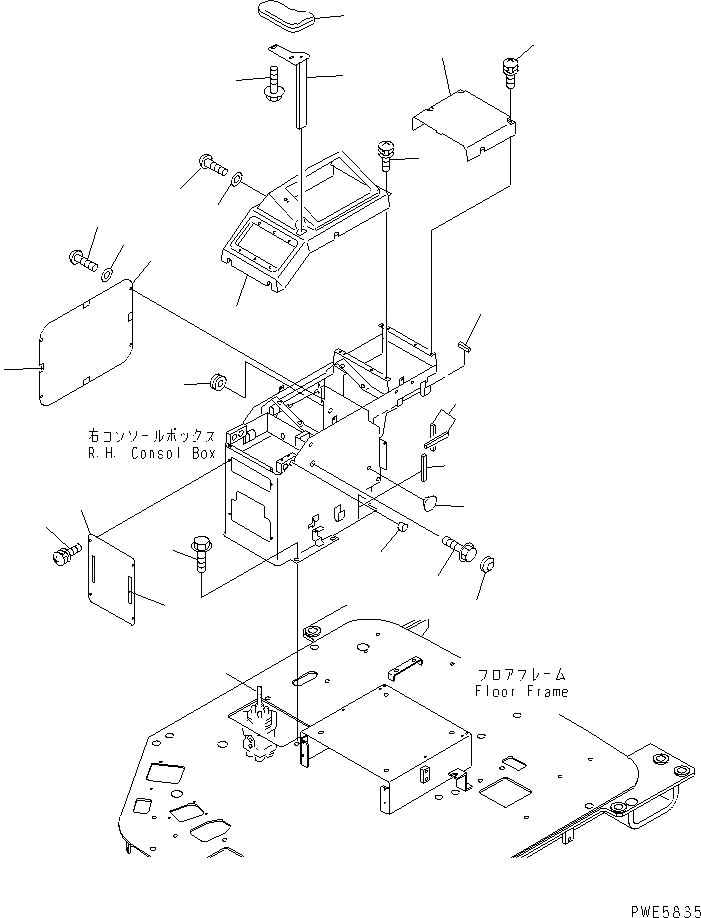 右コンソールボックス
R.H. Consol Box

フロアフレーム
Floor Frame

PWE5835