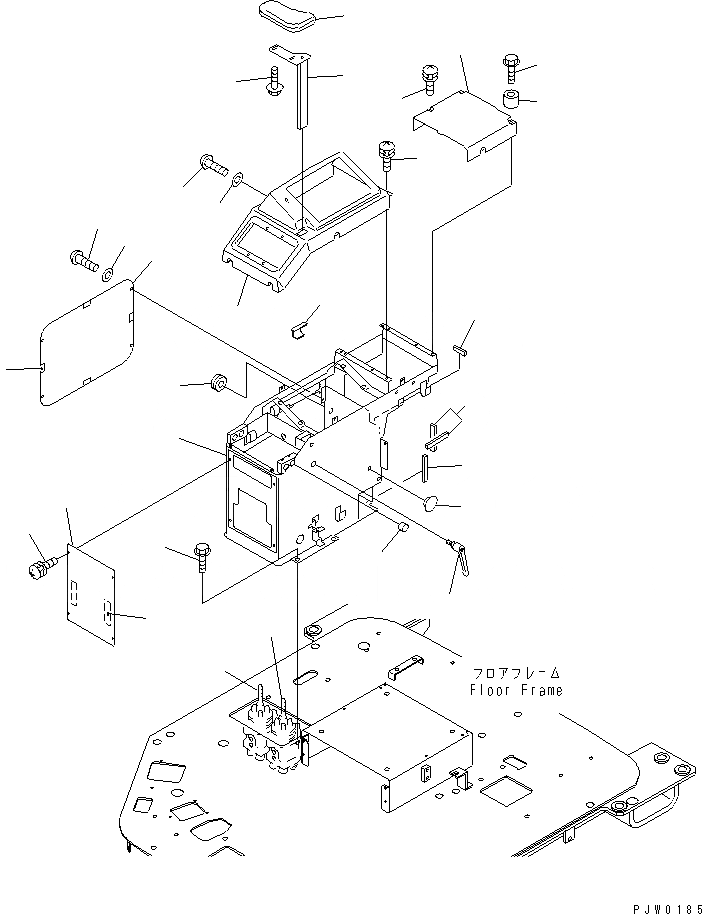 フロアフレーム
Floor Frame

PJW0185