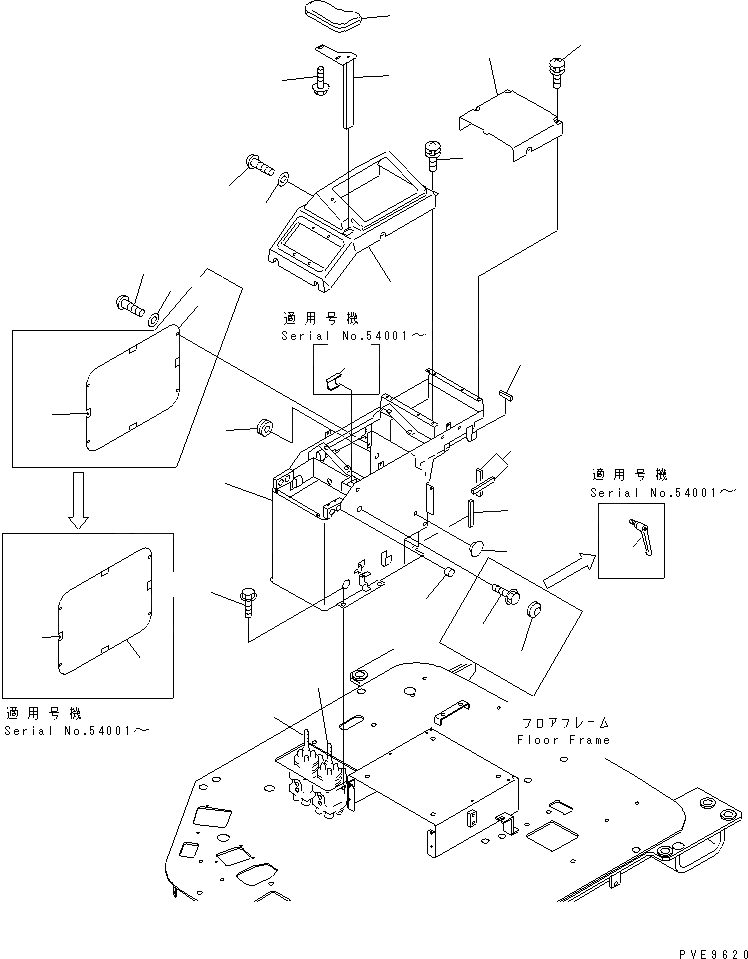 適用号機
Serial No.54001～

適用号機
Serial No.54001～

適用号機
Serial No.54001～

フロアフレーム
Floor Frame

PVE9620