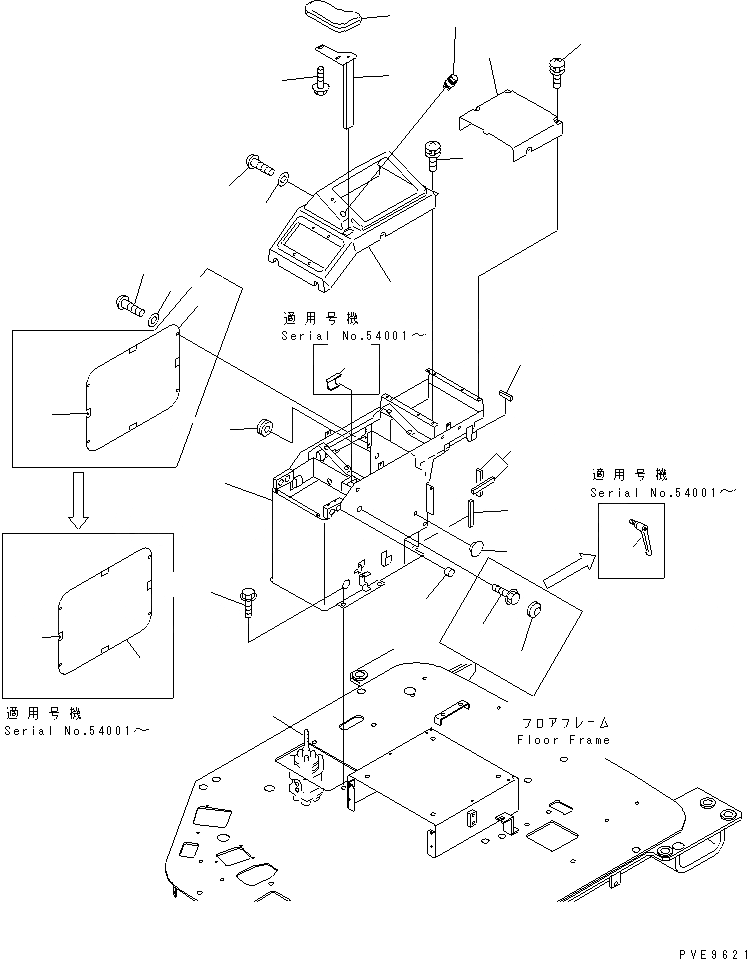 適用号機
Serial No.54001～

適用号機
Serial No.54001～

適用号機
Serial No.54001～

フロアフレーム
Floor Frame

PVE9621