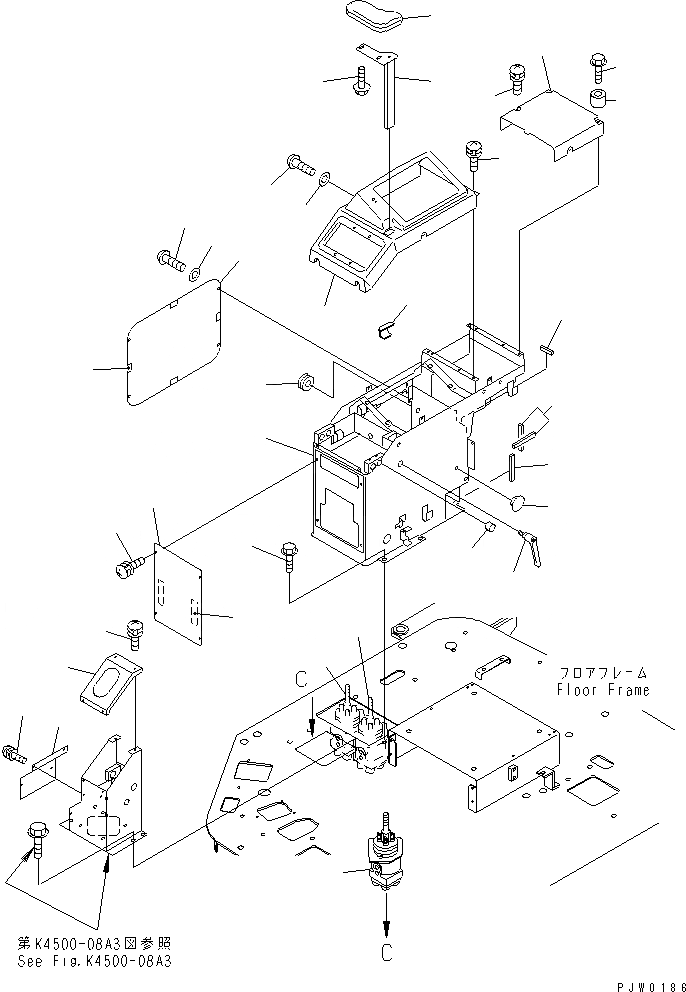 フロアフレーム
Floor Frame

C

C

第K4500-08A3図参照
See Fig.K4500-08A3

PJW0186