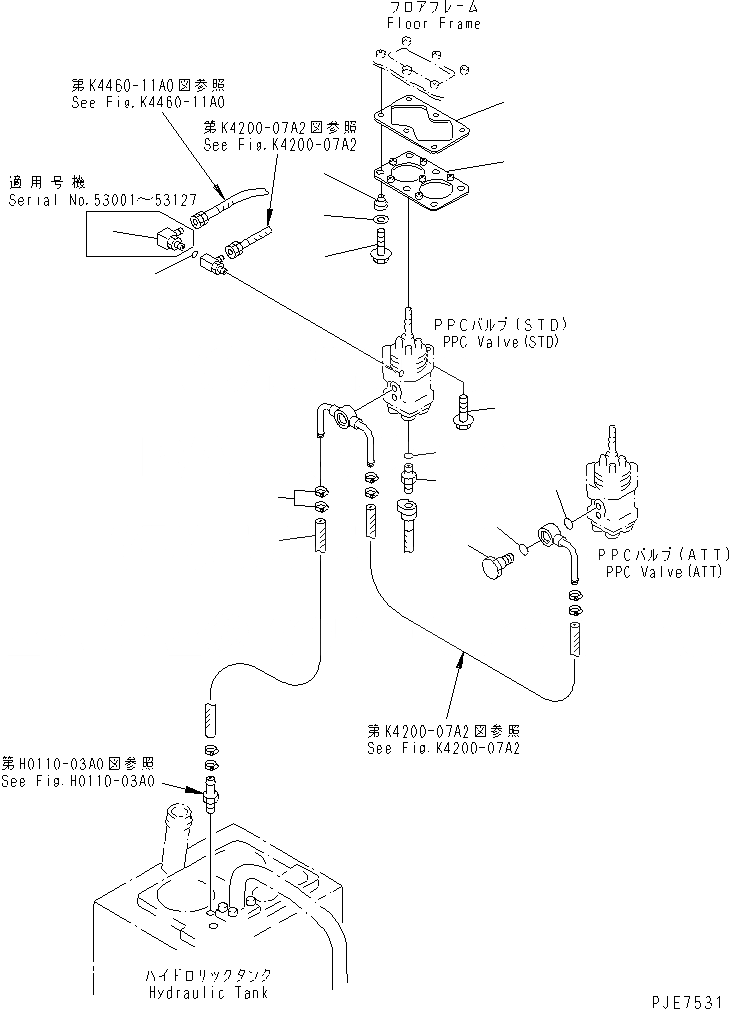 フロアフレーム
Floor Frame

第K4460-11A0図参照
See Fig.K4460-11A0

第K4200-07A2図参照
See Fig.K4200-07A2

適用号機
Serial No.53001～53127

PPCバルブ(STD)
PPC Valve(STD)

PPCバルブ(ATT)
PPC Valve(ATT)

第K4200-07A2図参照
See Fig.K4200-07A2

第H0110-03A0図参照
See Fig.H0110-03A0

ハイドロリックタンク
Hydraulic Tank

PJE7531