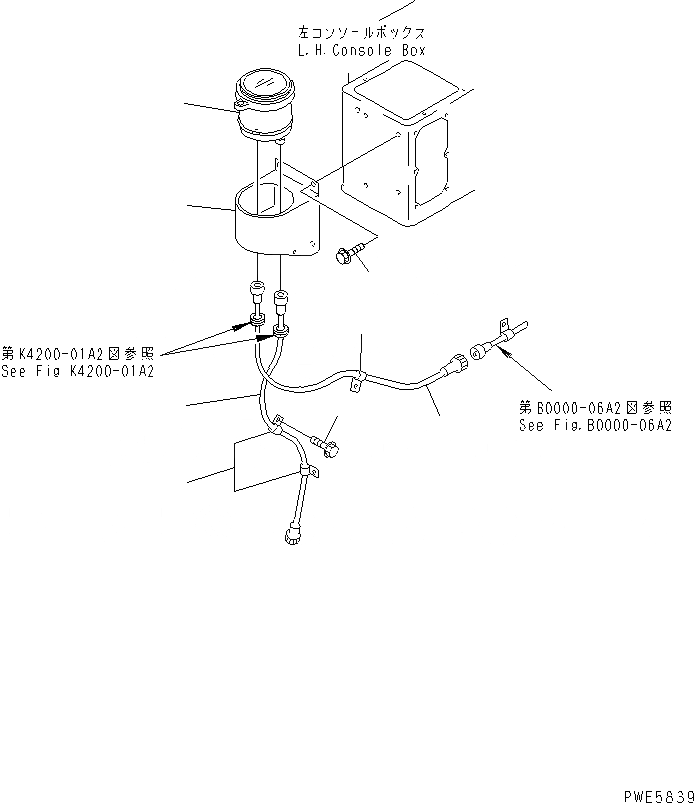 左コンソールボックス
L.H.Console Box

第K4200-01A2図参照
See Fig K4200-01A2

第B0000-06A2図参照
See Fig.B0000-06A2

PWE5839