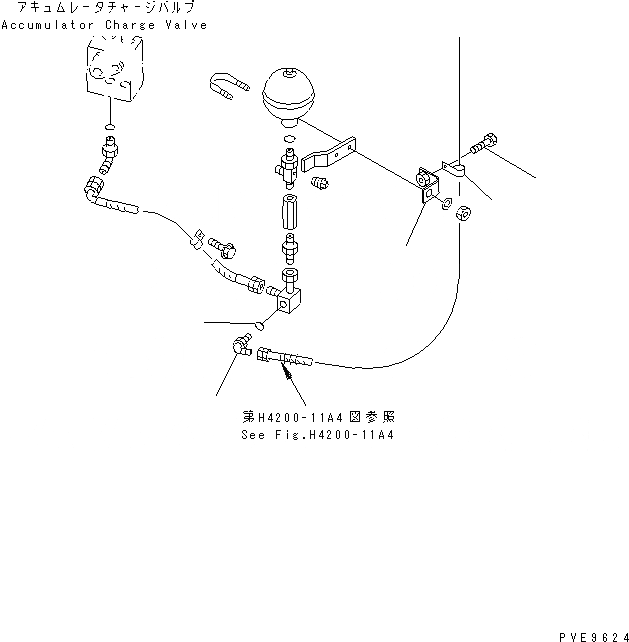 アキュムレータチャージバルブ
Accumulator Charge Valve

第H4200-11A4図参照
See Fig.H4200-11A4

PVE9624