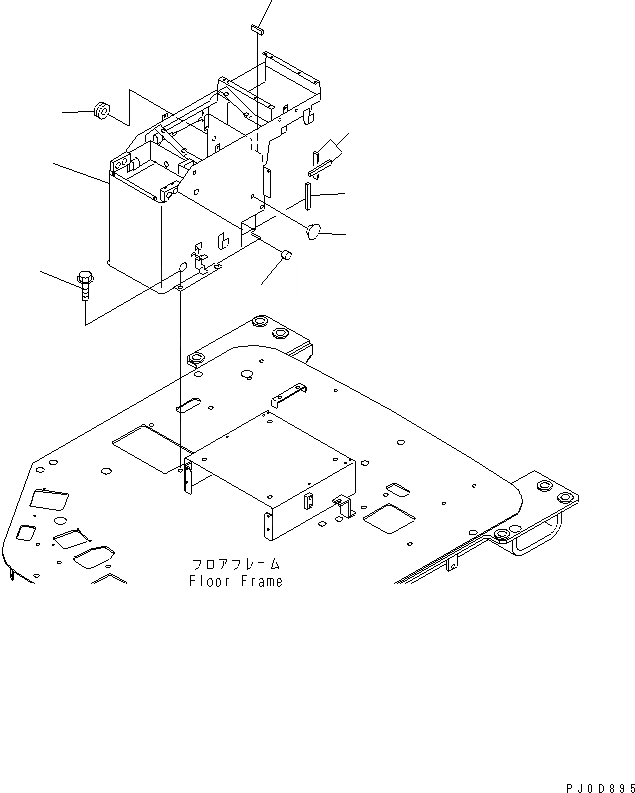 フロアフレーム
Floor Frame

PJ0D895