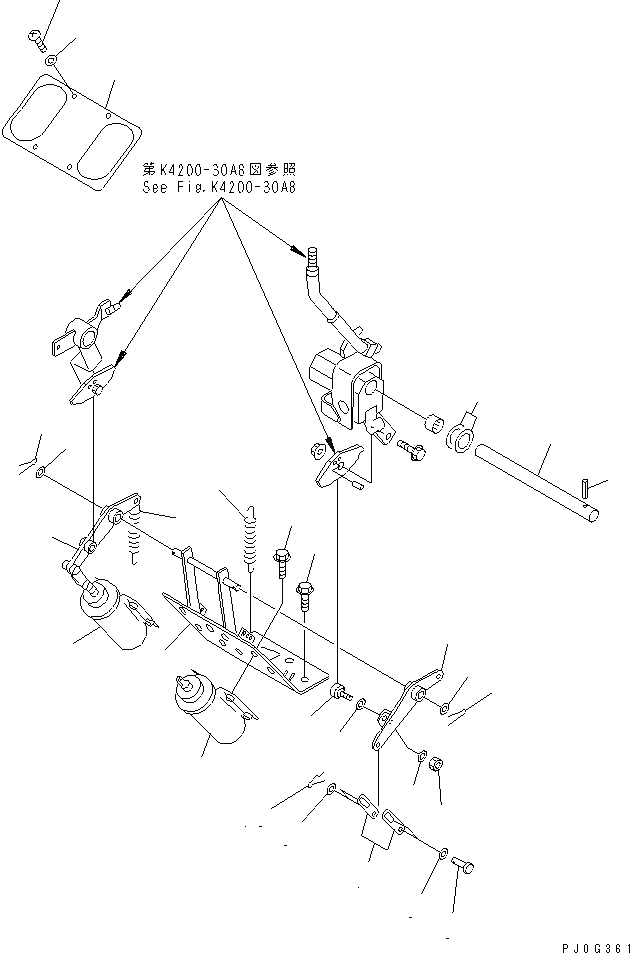 第K4200-30A8図参照
See Fig.K4200-30A8

PJ0G361