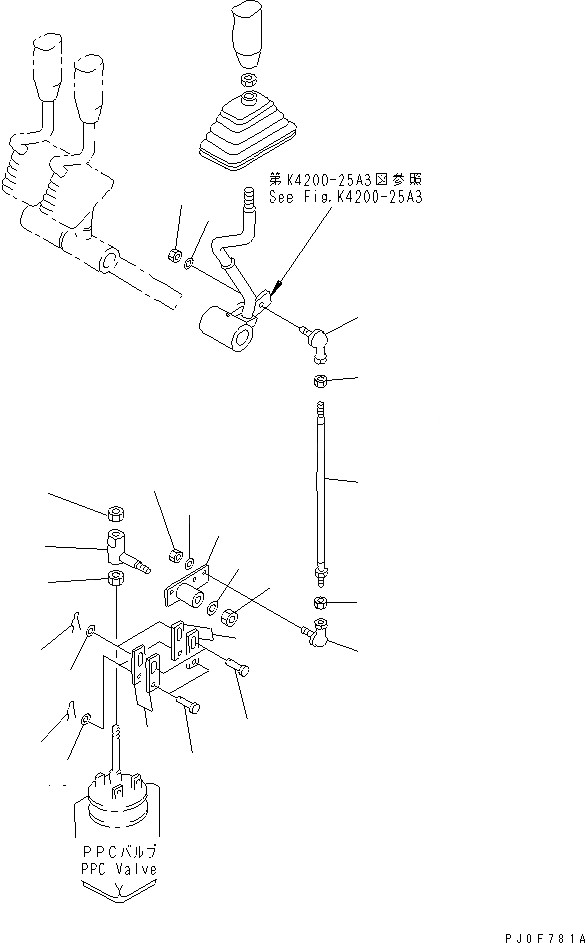 第K4200-25A3図参照
See Fig.K4200-25A3

PPCバルブ
PPC Valve

PJ0F781A