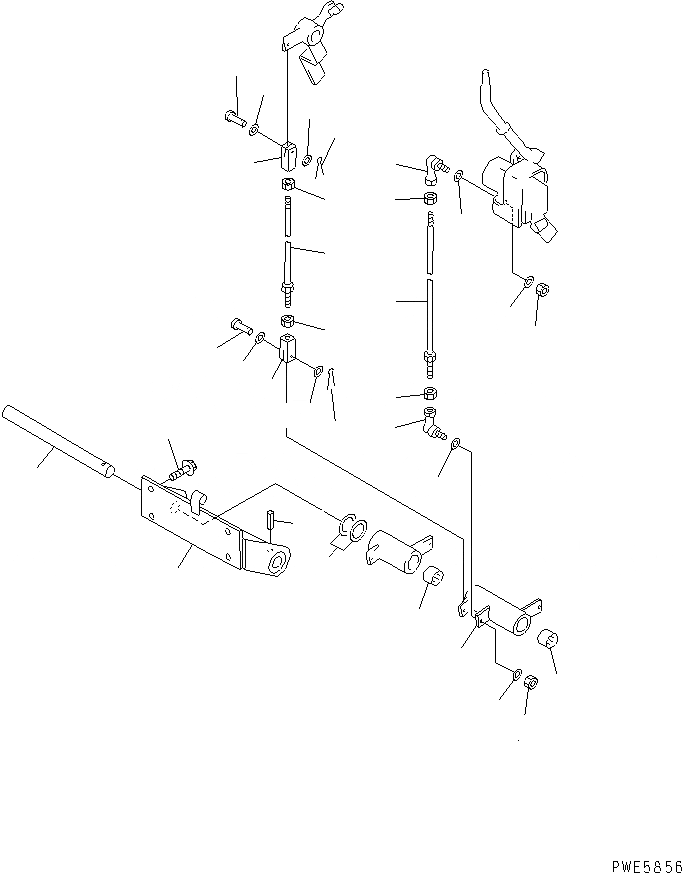 PWE5856