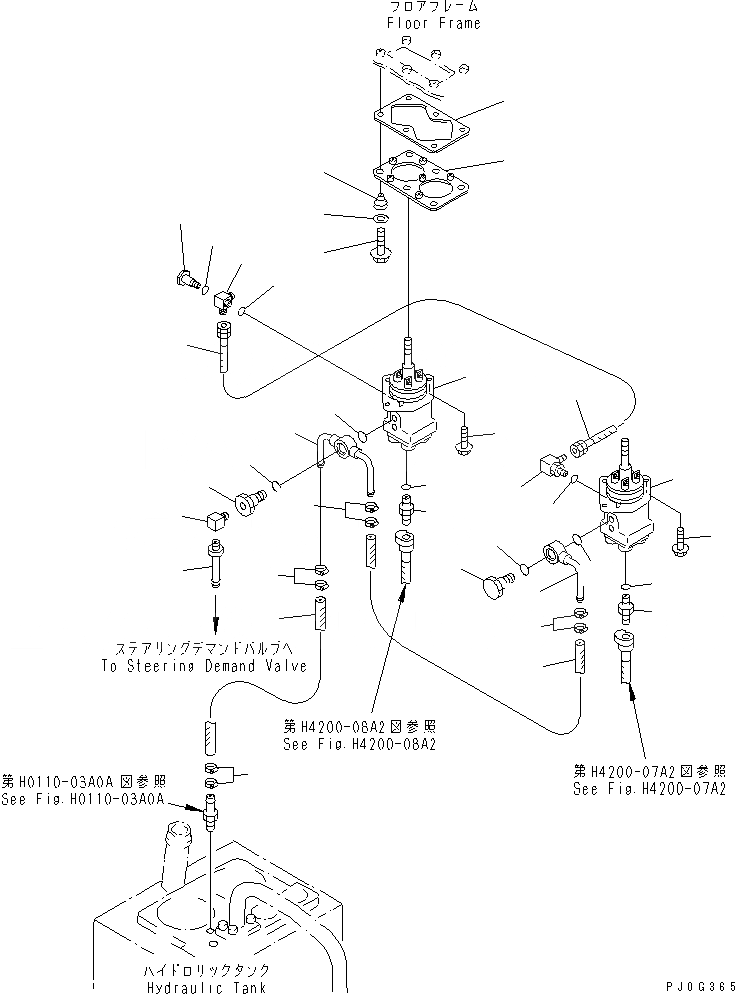 フロアフレーム
Floor Frame

ステアリングデマンドバルブへ
To Steering Demand Valve

第H4200-08A2図参照
See Fig.H4200-08A2

第H4200-07A2図参照
See Fig.H4200-07A2

第H0110-03A0A図参照
See Fig.H0110-03A0A

ハイドロリックタンク
Hydraulic Tank

PJ0G365