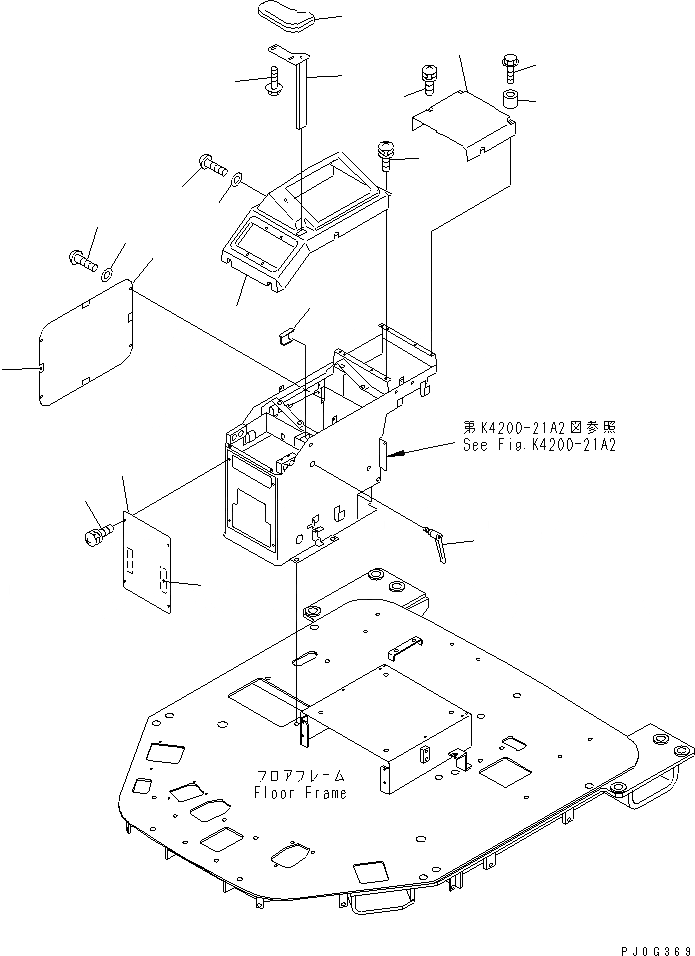 第K4200-21A2図参照
See Fig.K4200-21A2

フロアフレーム
Floor Frame

PJ0G369