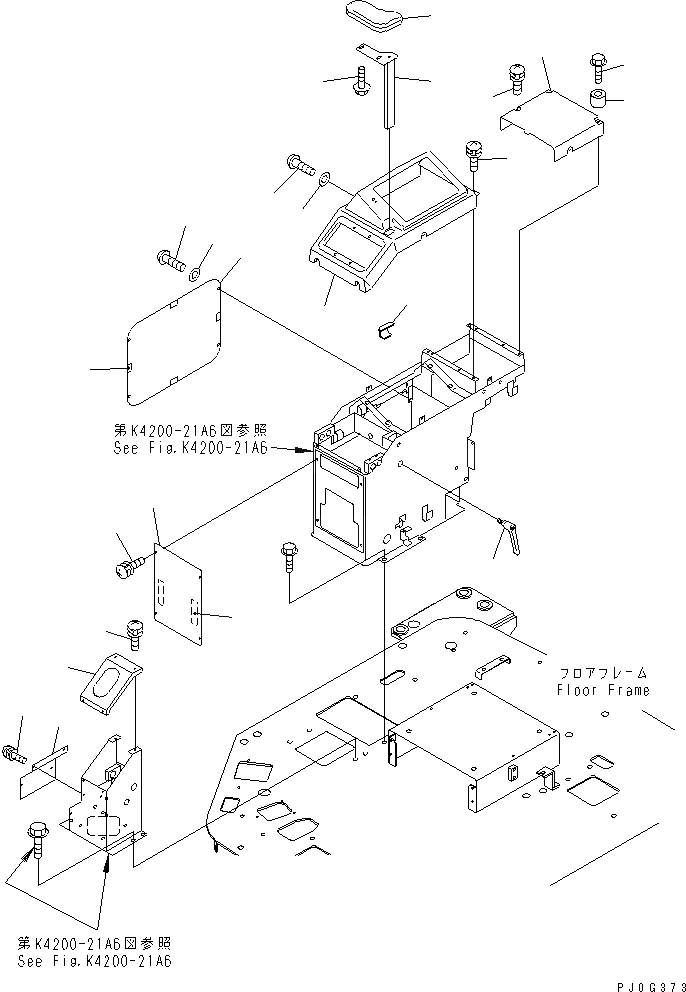 第K4200-21A6図参照
See Fig.K4200-21A6

フロアフレーム
Floor Frame

第K4200-21A6図参照
See Fig.K4200-21A6

PJ0G373