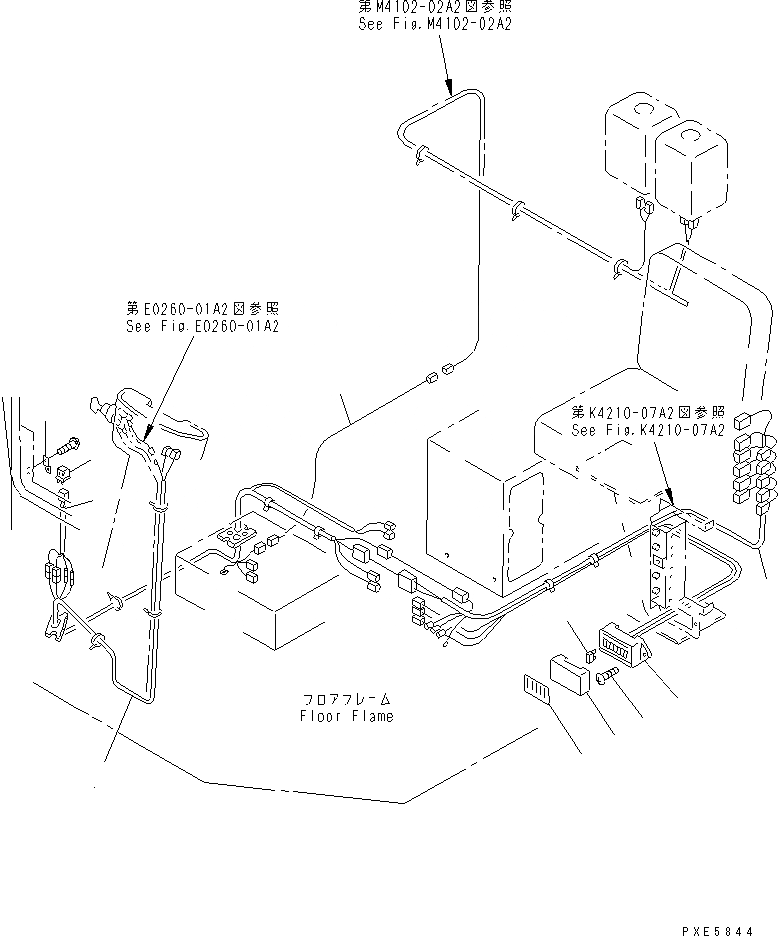 第M4102-02A2図参照
See Fig.M4102-02A2

第E0260-01A2図参照
See Fig.E0260-01A2

第K4210-07A2図参照
See Fig.K4210-07A2

フロアフレーム
Floor Flame

PXE5844