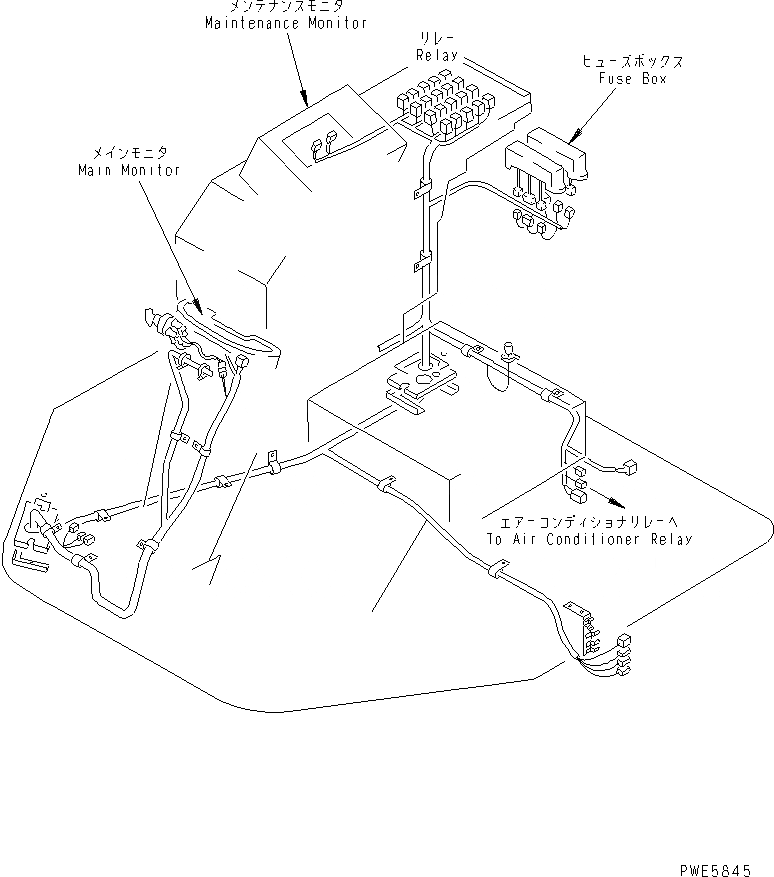 メンテナンスモニタ
Maintenance Monitor

リレー
Relay

ヒューズボックス
Fuse Box

メインモニタ
Main Monitor

エアーコンディショナリレーへ
To Air Conditioner Relay

PWE5845