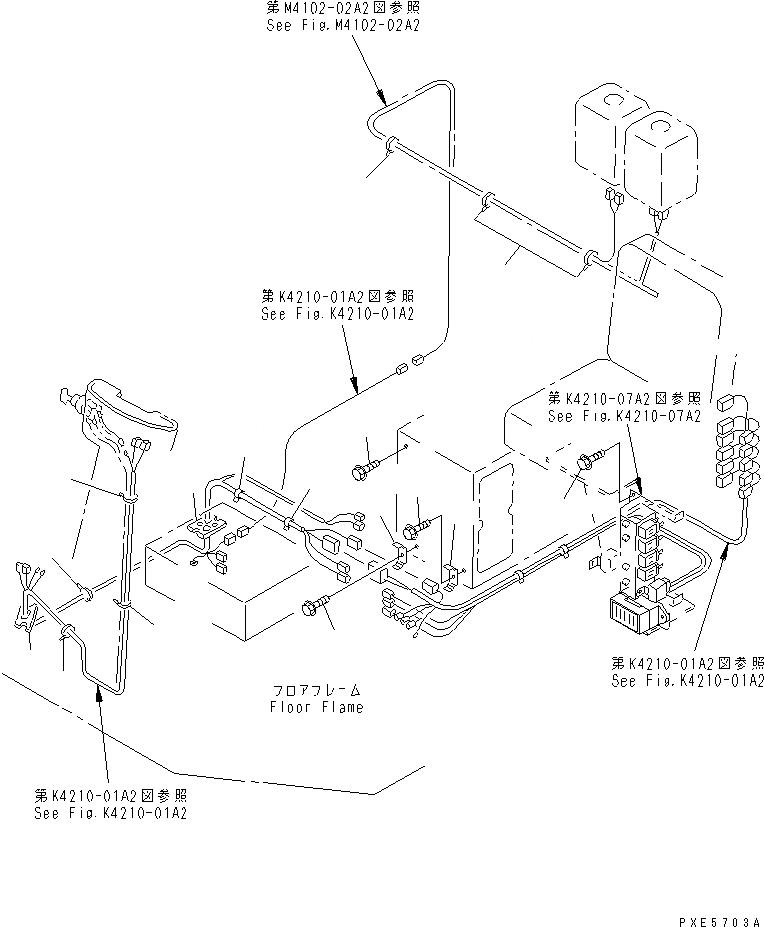 第M4102-02A2図参照
See Fig.M4102-02A2

第K4210-01A2図参照
See Fig.K4210-01A2

第K4210-07A2図参照
See Fig.K4210-07A2

第K4210-01A2図参照
See Fig.K4210-01A2

フロアフレーム
Floor Flame

第K4210-01A2図参照
See Fig.K4210-01A2

PXE5703A