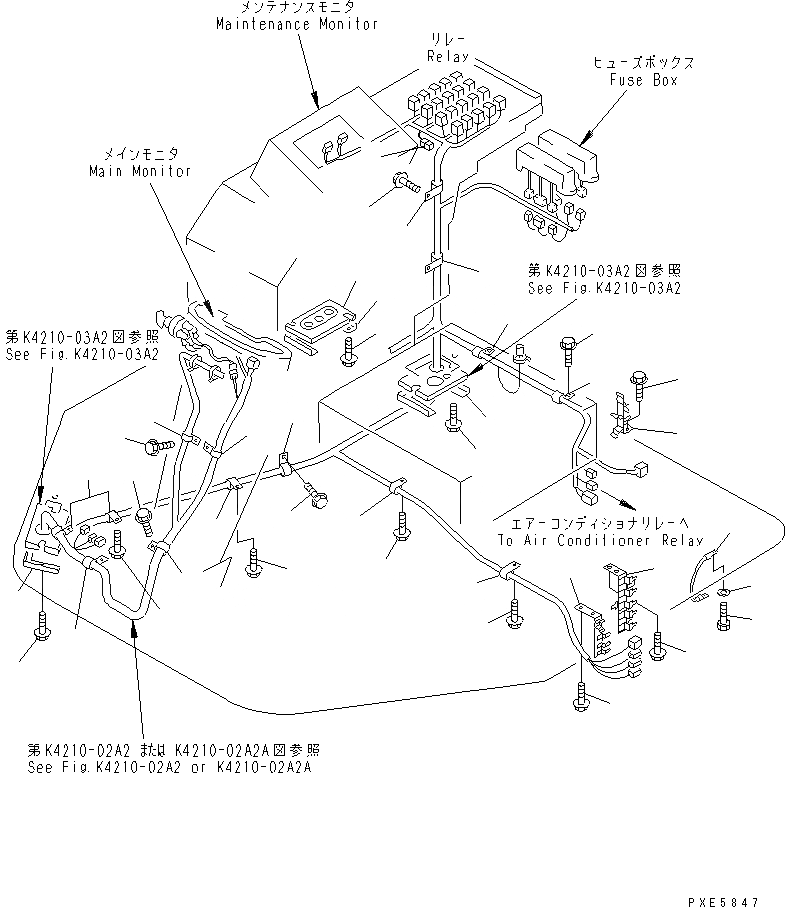 メンテナンスモニタ
Maintenance Monitor

リレー
Relay

ヒューズボックス
Fuse Box

メインモニタ
Main Monitor

第K4210-03A2図参照
See Fig.K4210-03A2

第K4210-03A2図参照
See Fig.K4210-03A2

エアーコンディショナリレーへ
To Air Conditioner Relay

第K4210-02A2 または K4210-02A2A図参照
See Fig.K4210-02A2 or K4210-02A2A

PXE5847