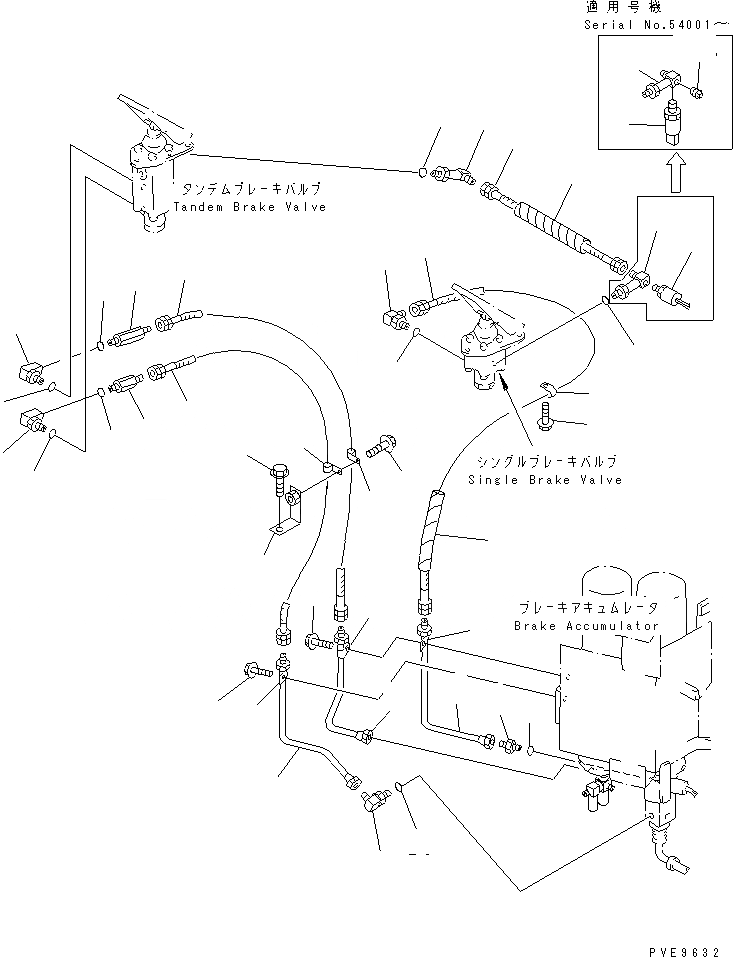 適用号機
Serial No.54001～

タンデムブレーキバルブ
Tandem Brake Valve

シングルブレーキバルブ
Single Brake Valve

ブレーキアキュムレータ
Brake Accumulator

PVE9632