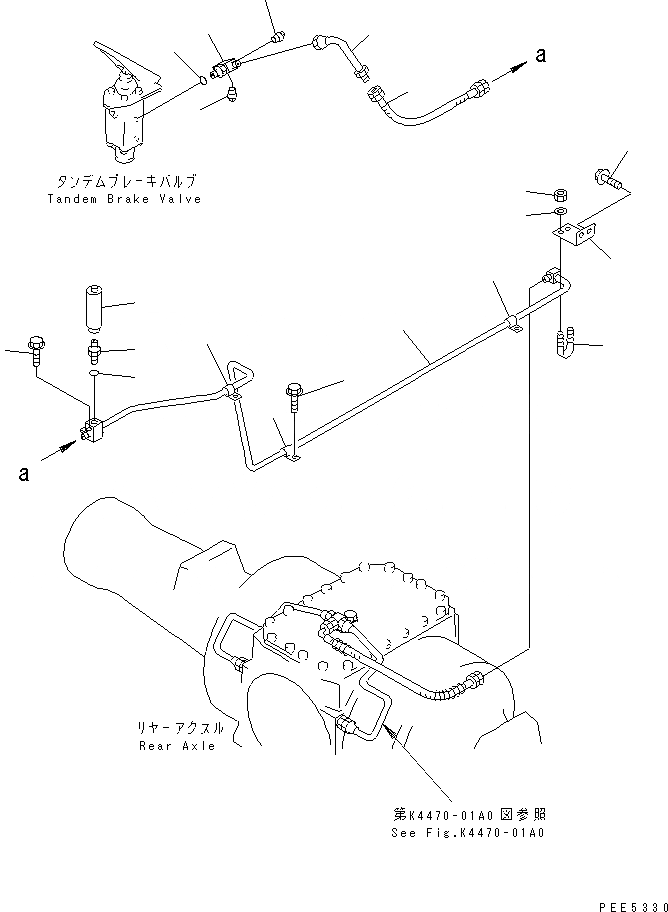 a

タンデムブレーキバルブ
Tandem Brake Valve

a

リヤーアクスル
Rear Axle

第K4470-01A0図参照
See Fig.K4470-01A0

PEE5330