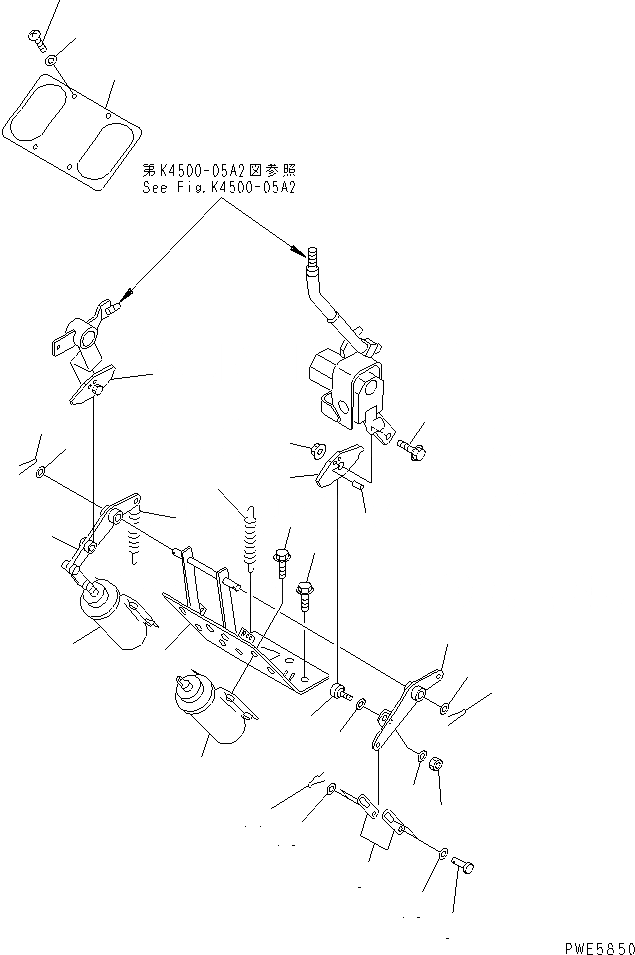 第K4500-05A2図参照
See Fig.K4500-05A2

PWE5850