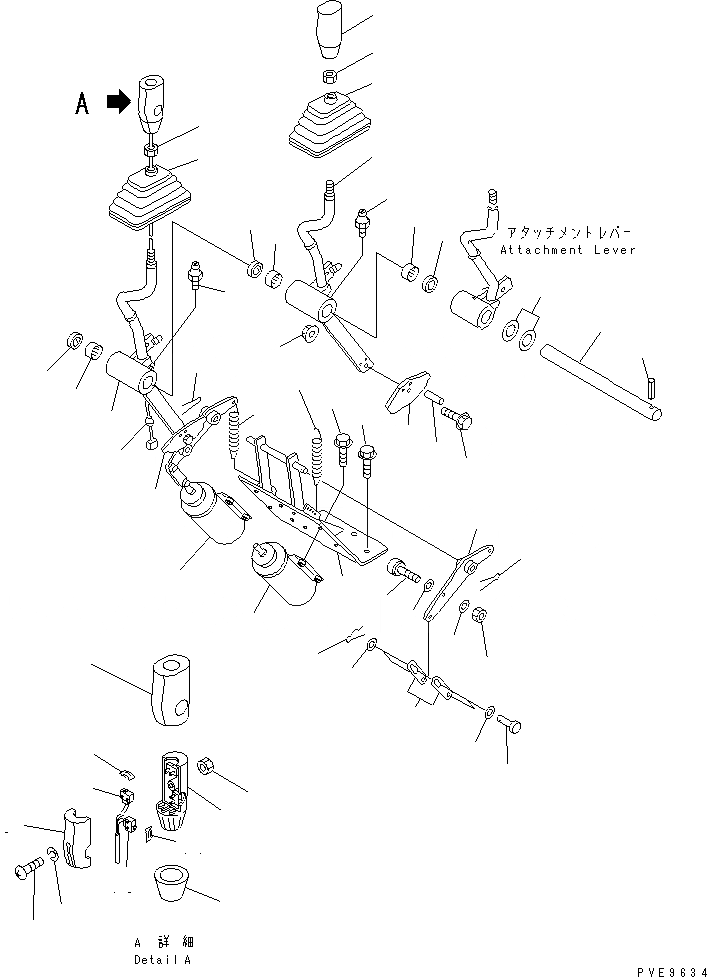 A

アタッチメントレバー
Attachment Lever

A 詳細
Detail A

PVE9634