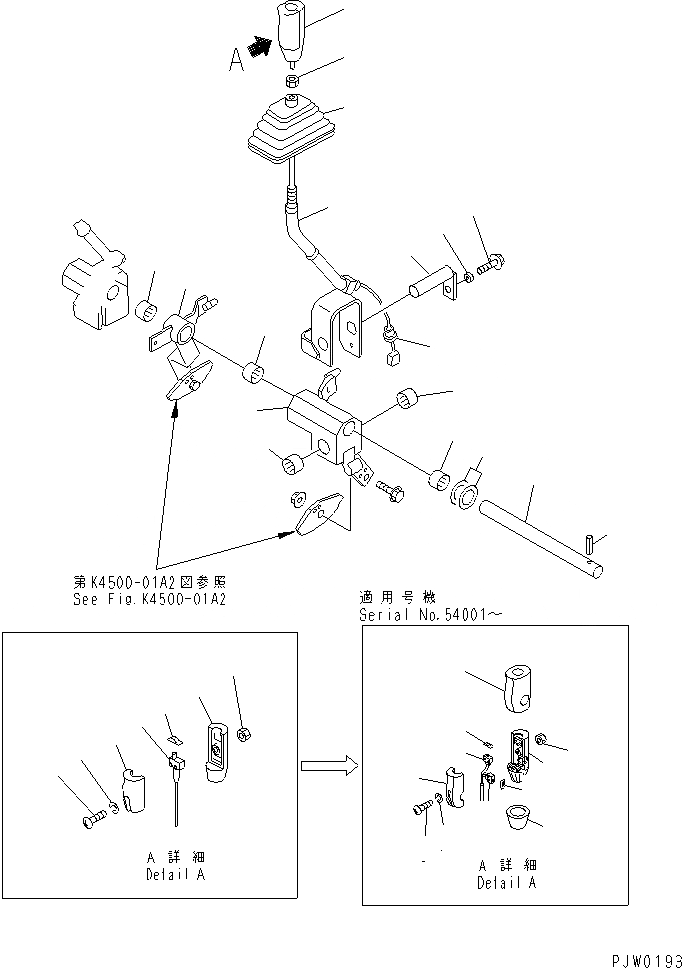 A

第K4500-01A2図参照
See Fig.K4500-01A2

適用号機
Serial No.54001～

A 詳細
Detail A

A 詳細
Detail A

PJW0193