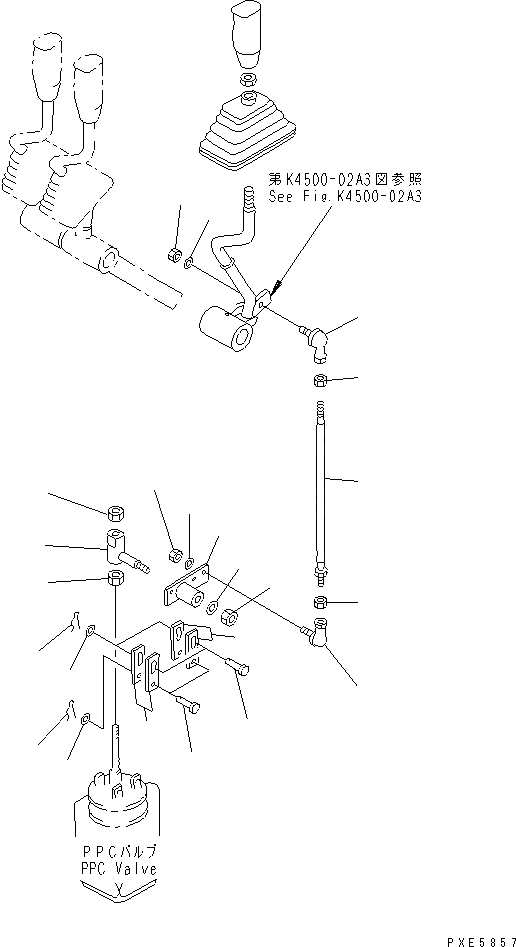 第K4500-02A3図参照
See Fig.K4500-02A3

PPCバルブ
PPC Valve

PXE5857