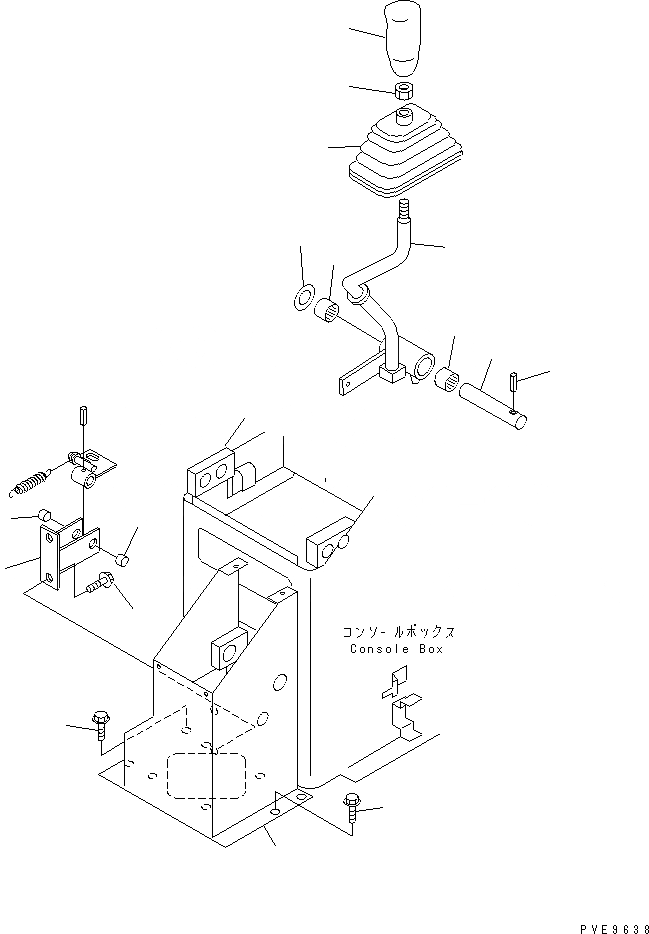 コンソールボックス
Console Box

PVE9638