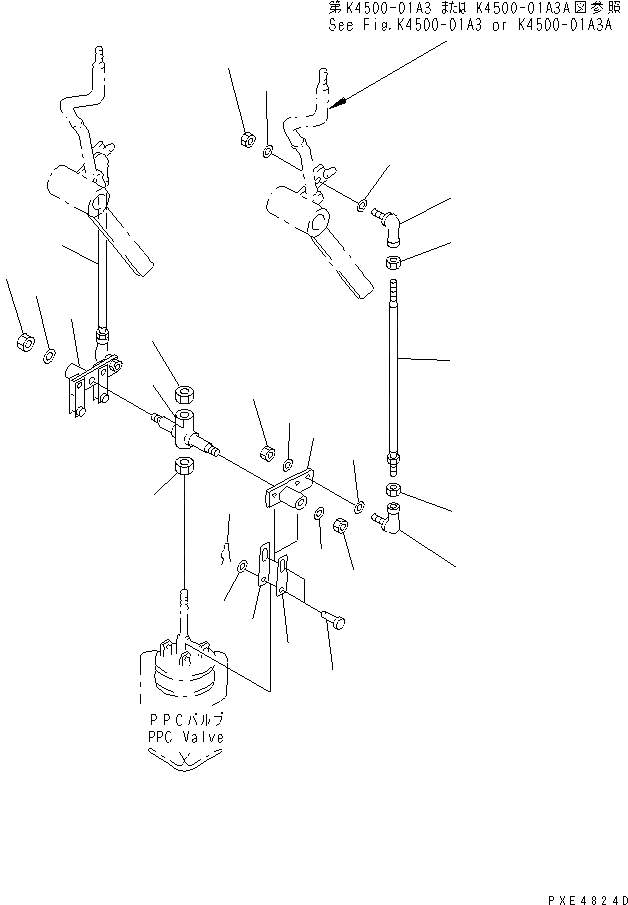 第K4500-01A3 または K4500-01A3A図参照
See Fig.K4500-01A3 or K4500-01A3A

PPCバルブ
PPC Valve

PXE4824D