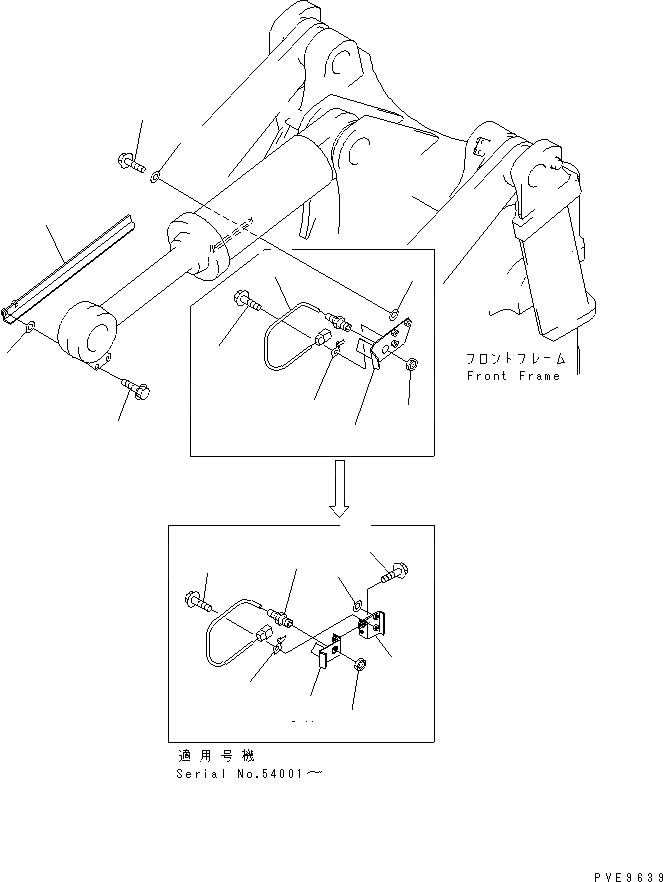 フロントフレーム
Front Frame

適用号機
Serial No.54001～

PVE9639