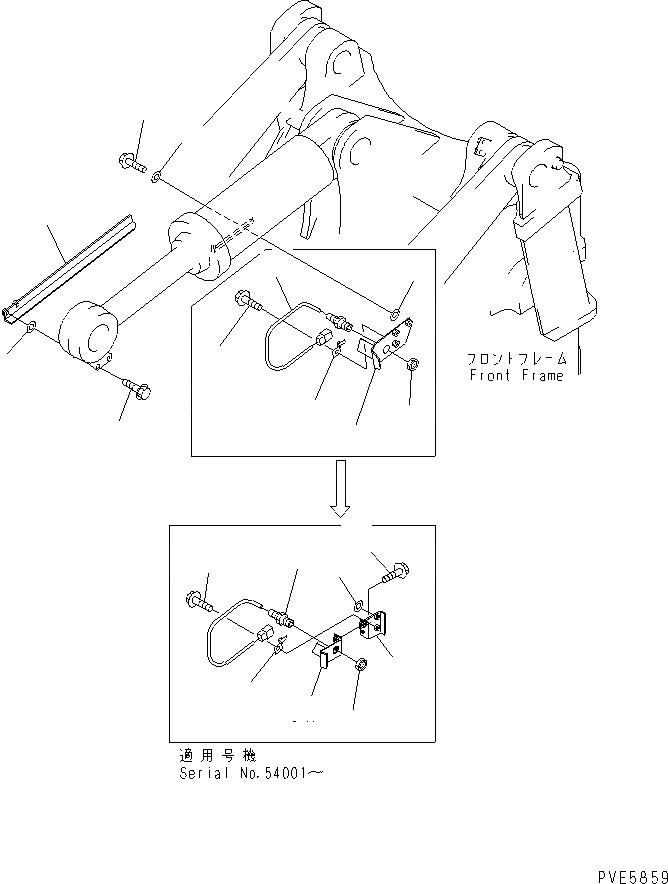 フロントフレーム
Front Frame

適用号機
Serial No.54001～

PVE5859