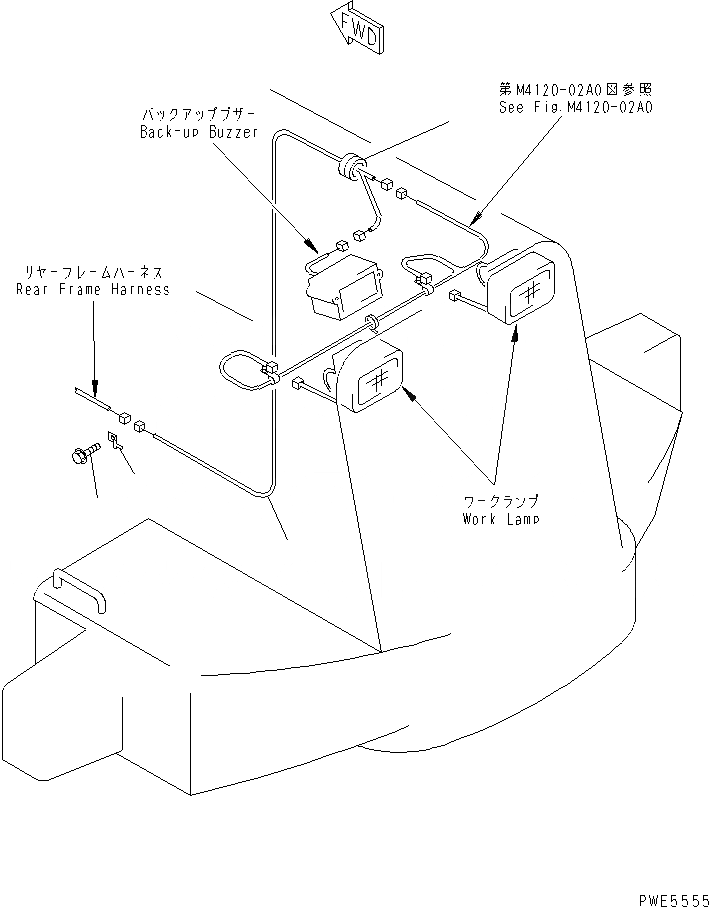 FWD

第M4120-02A0図参照
See Fig.M4120-02A0

バックアップブザー
Back-up Buzzer

リヤーフレームハーネス
Rear Frame Harness

ワークランプ
Work Lamp

PWE5555