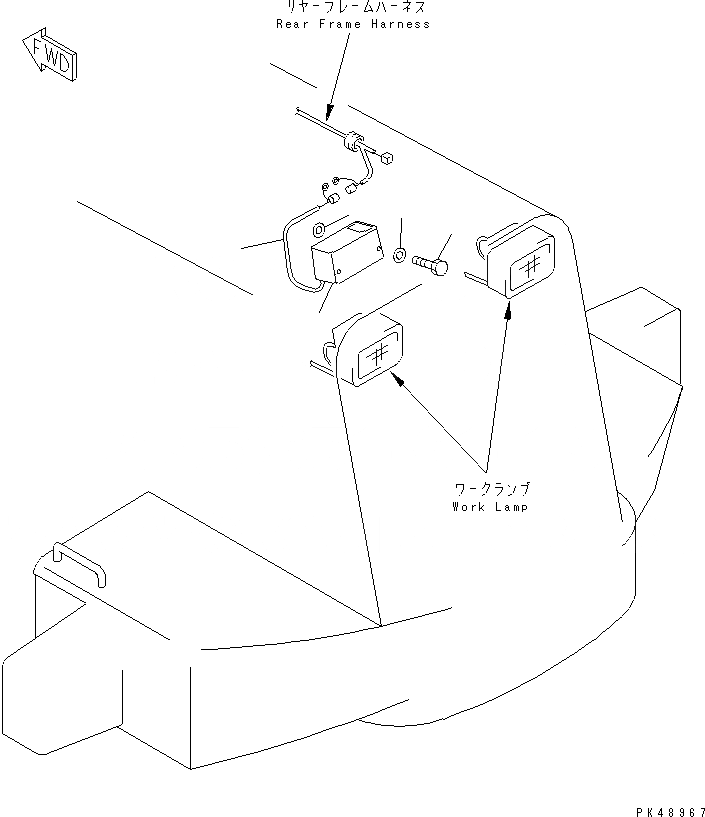 リヤーフレームハーネス
Rear Frame Harness

FWD

ワークランプ
Work Lamp

PK48967