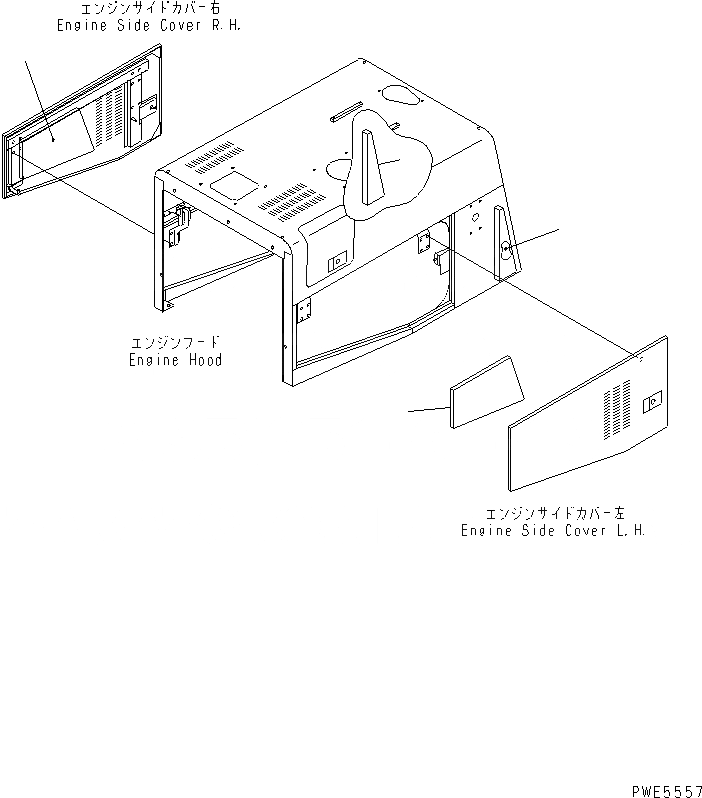 エンジンサイドカバー右
Engine Side Cover R.H.

エンジンフード
Engine Hood

エンジンサイドカバー左
Engine Side Cover L.H.

PWE5557