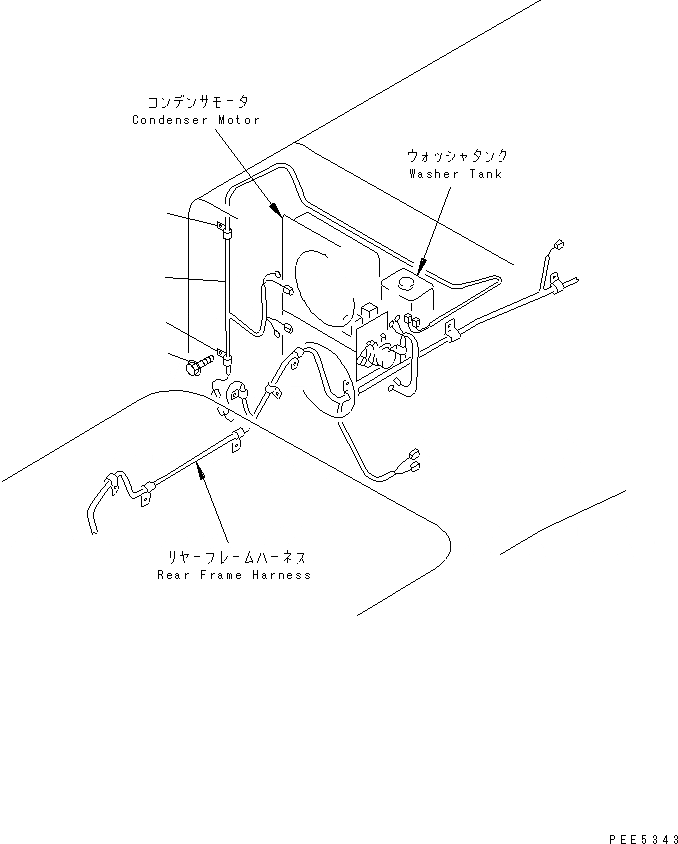 コンデンサモータ
Condenser Motor

ウォッシャタンク
Washer Tank

リヤーフレームハーネス
Rear Frame Harness

PEE5343